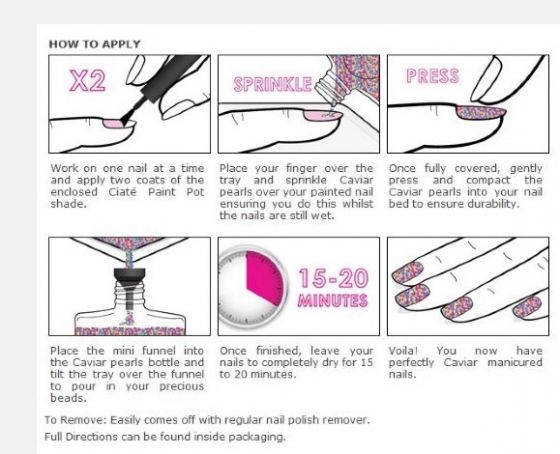 HOW TO APPLY

X2

Work on one nail at a time and apply two coats of the enclosed Ciaté Paint Pot shade.

SPRINKLE

Place your finger over the tray and sprinkle Caviar pearls over your painted nail ensuring you do this whilst the nails are still wet.

PRESS

Once fully covered, gently press and compact the Caviar pearls into your nail bed to ensure durability.

Place the mini funnel into the Caviar pearls bottle and tilt the tray over the funnel to pour in your precious beads.

15-20 MINUTES

Once finished, leave your nails to completely dry for 15 to 20 minutes.

Voila! You now have perfectly Caviar manicured nails.

To Remove: Easily comes off with regular nail polish remover.

Full Directions can be found inside packaging.